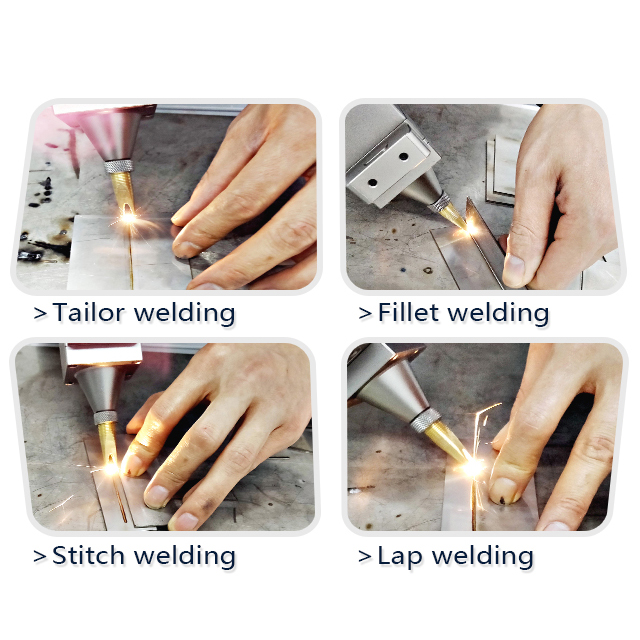 > Tailor welding

> Fillet welding

> Stitch welding

> Lap welding